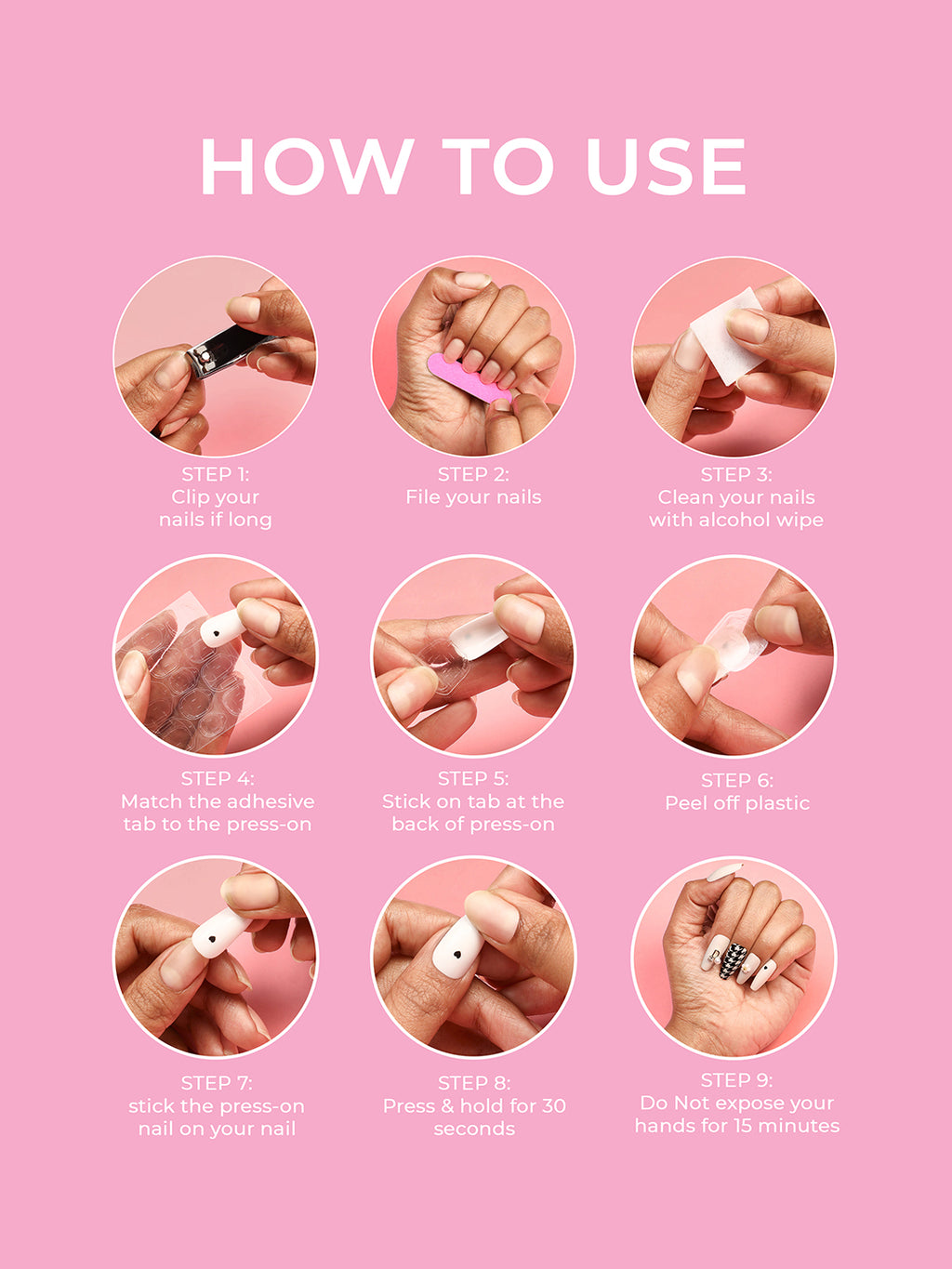 HOW TO USE

STEP 1:
Clip your nails if long

STEP 2:
File your nails

STEP 3:
Clean your nails with alcohol wipe

STEP 4:
Match the adhesive tab to the press-on

STEP 5:
Stick on tab at the back of press-on

STEP 6:
Peel off plastic

STEP 7:
stick the press-on nail on your nail

STEP 8:
Press & hold for 30 seconds

STEP 9:
Do Not expose your hands for 15 minutes