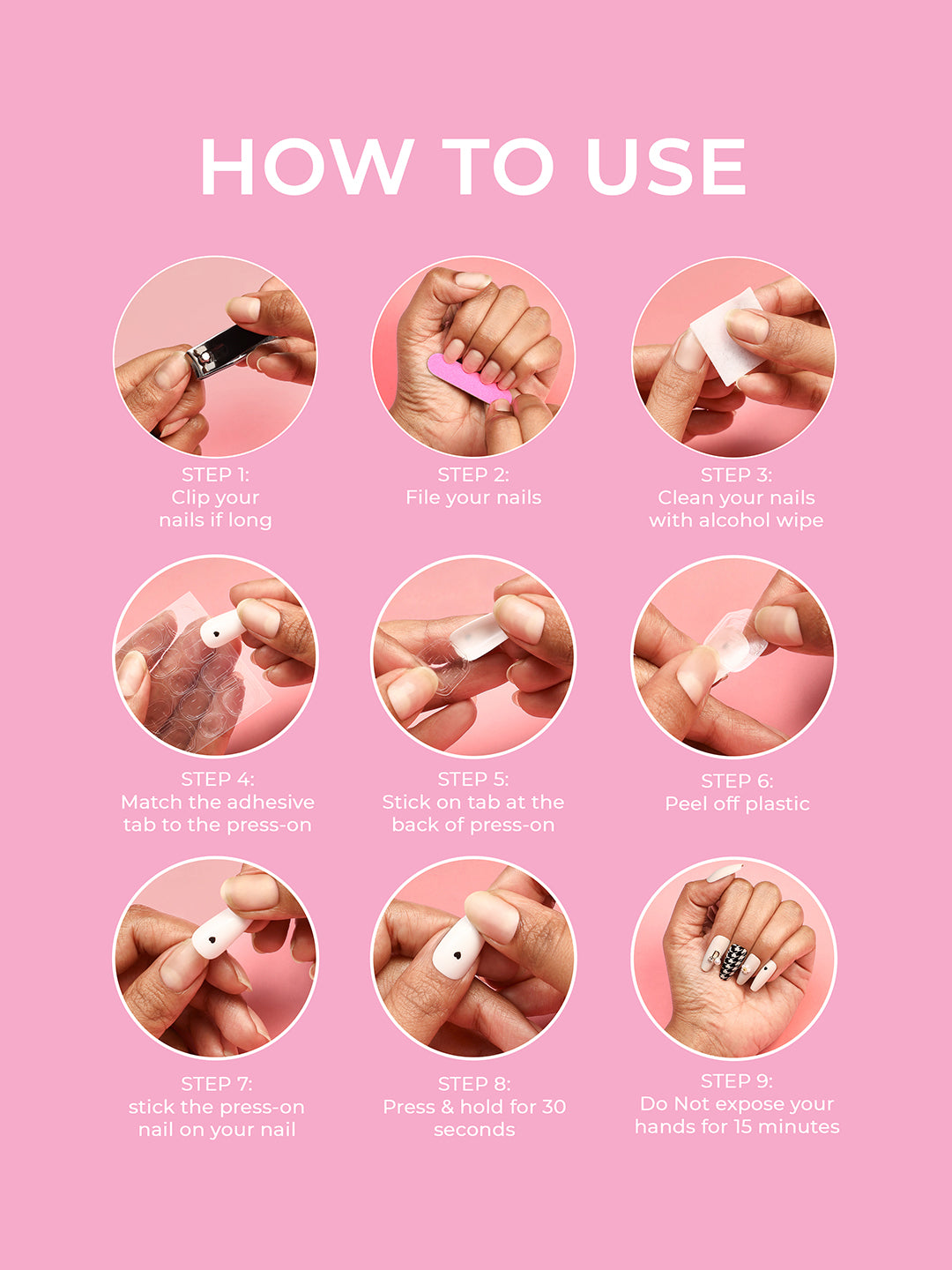 HOW TO USE

STEP 1:
Clip your nails if long

STEP 2:
File your nails

STEP 3:
Clean your nails with alcohol wipe

STEP 4:
Match the adhesive tab to the press-on

STEP 5:
Stick on tab at the back of press-on

STEP 6:
Peel off plastic

STEP 7:
stick the press-on nail on your nail

STEP 8:
Press & hold for 30 seconds

STEP 9:
Do Not expose your hands for 15 minutes